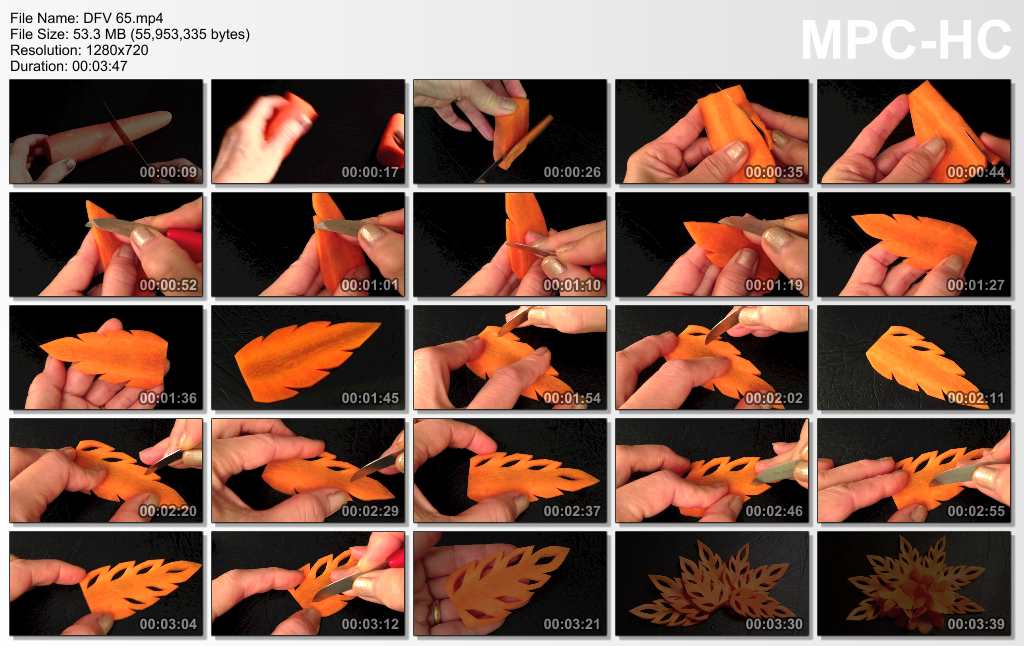 File Name: DFV 65.mp4
File Size: 53.3 MB (55,953,335 bytes)
Resolution: 1280x720
Duration: 00:03:47

MPC-HC

00:00:09
00:00:17
00:00:26
00:00:35
00:00:44
00:00:52
00:01:01
00:01:10
00:01:19
00:01:27
00:01:36
00:01:45
00:01:54
00:02:02
00:02:11
00:02:20
00:02:29
00:02:37
00:02:46
00:02:55
00:03:04
00:03:12
00:03:21
00:03:30
00:03:39